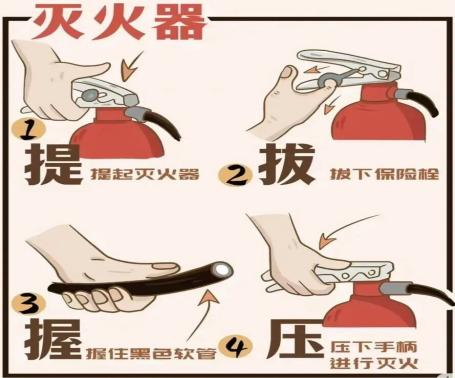 灭火器

1
提 提起灭火器

2
拔 拔下保险栓

3
握 握住黑色软管

4
压 压下手柄 进行灭火